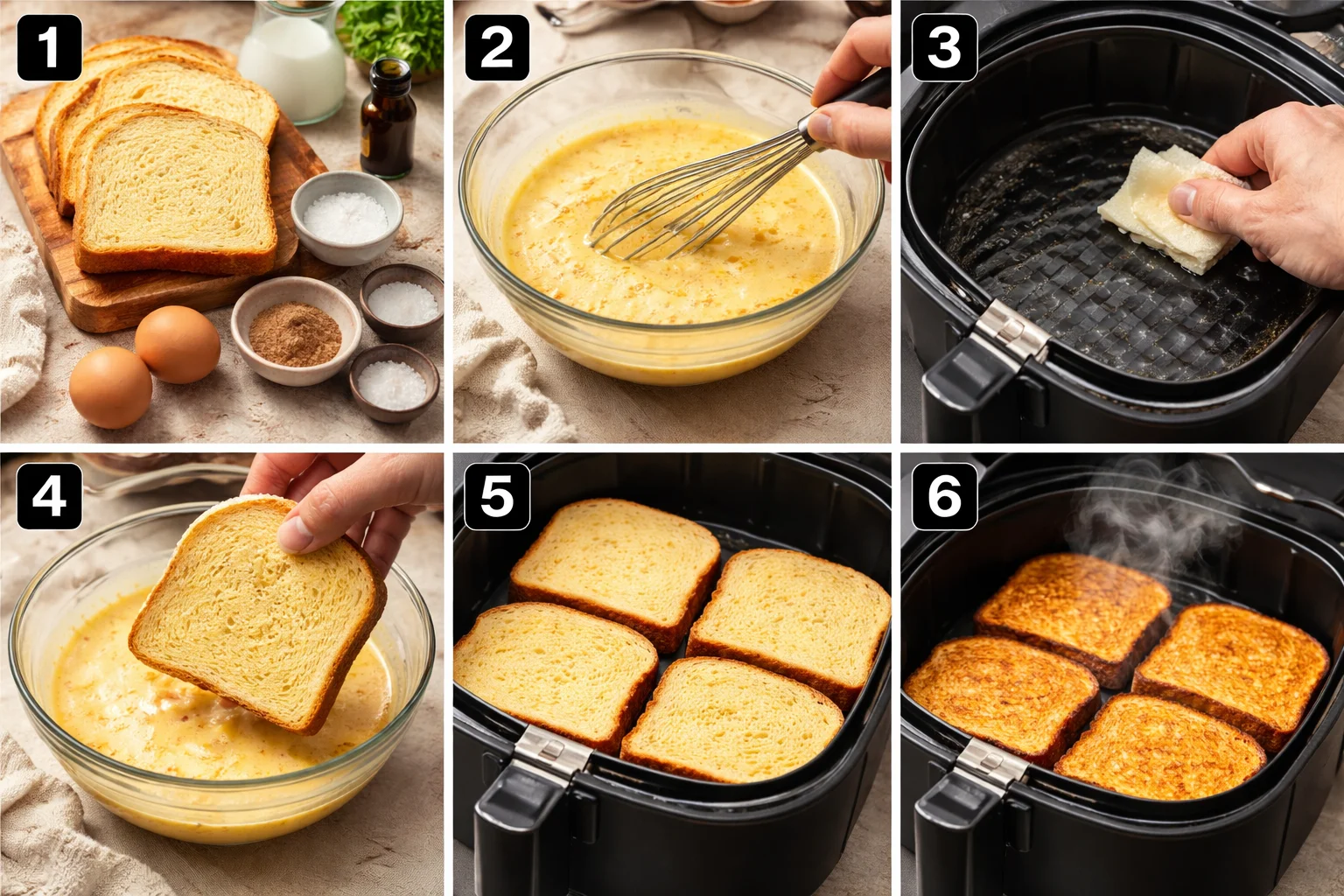 1
2
3
4
5
6